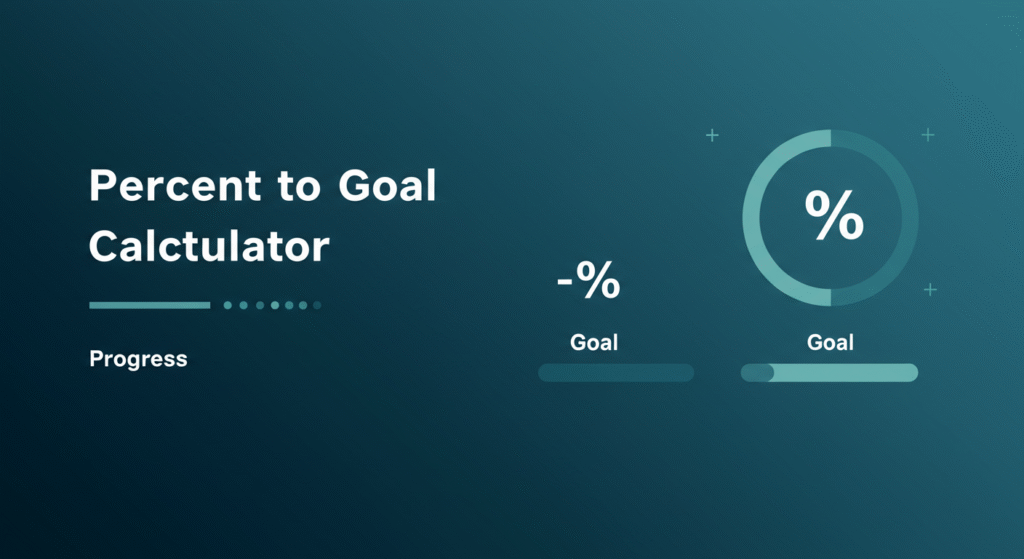 Percent to Goal Calctulator

Progress

-%

Goal

%

Goal